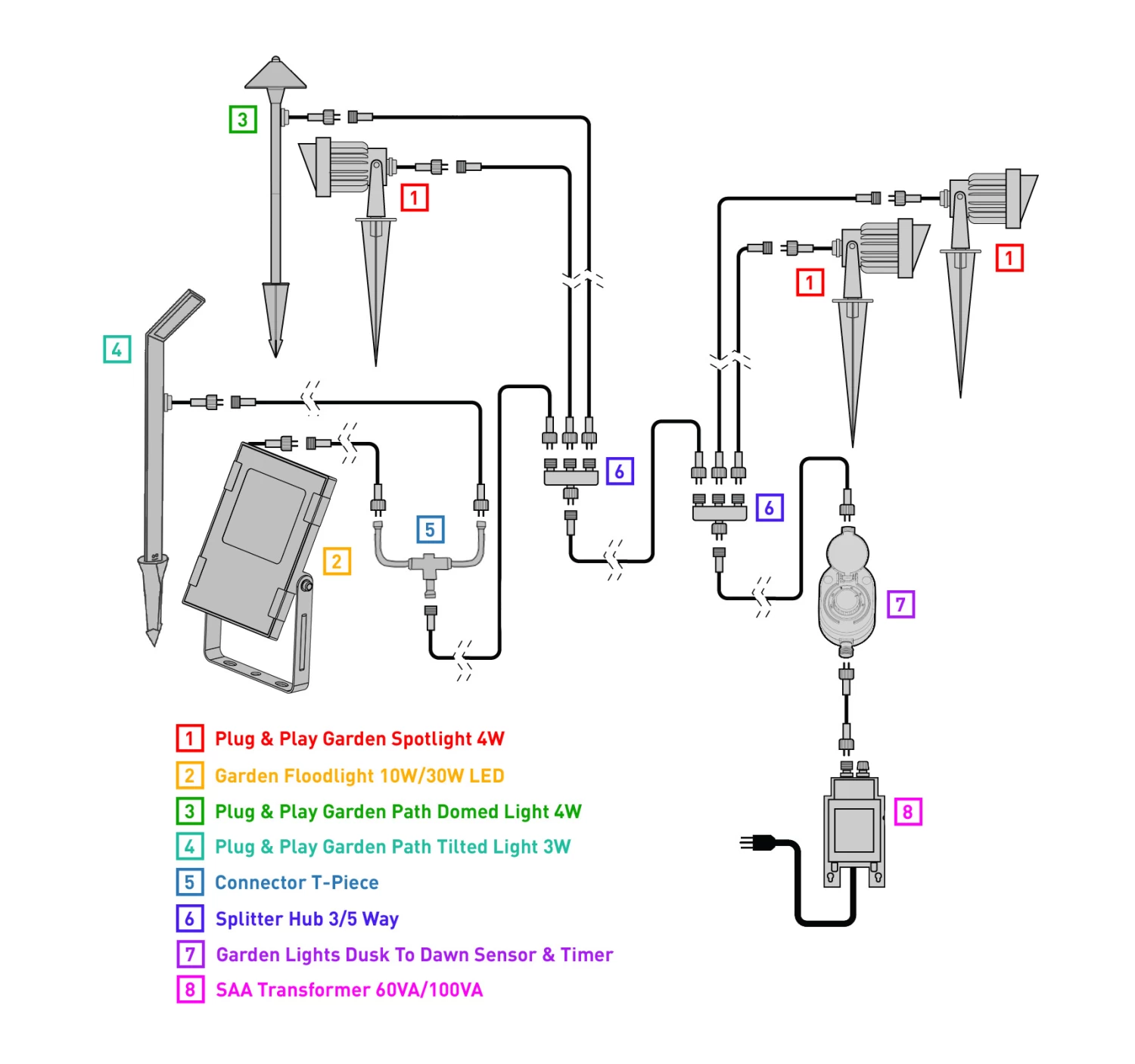 3

1

1

1

4

6

6

5

2

7

8

1 Plug & Play Garden Spotlight 4W
2 Garden Floodlight 10W/30W LED
3 Plug & Play Garden Path Domed Light 4W
4 Plug & Play Garden Path Tilted Light 3W
5 Connector T-Piece
6 Splitter Hub 3/5 Way
7 Garden Lights Dusk To Dawn Sensor & Timer
8 SAA Transformer 60VA/100VA