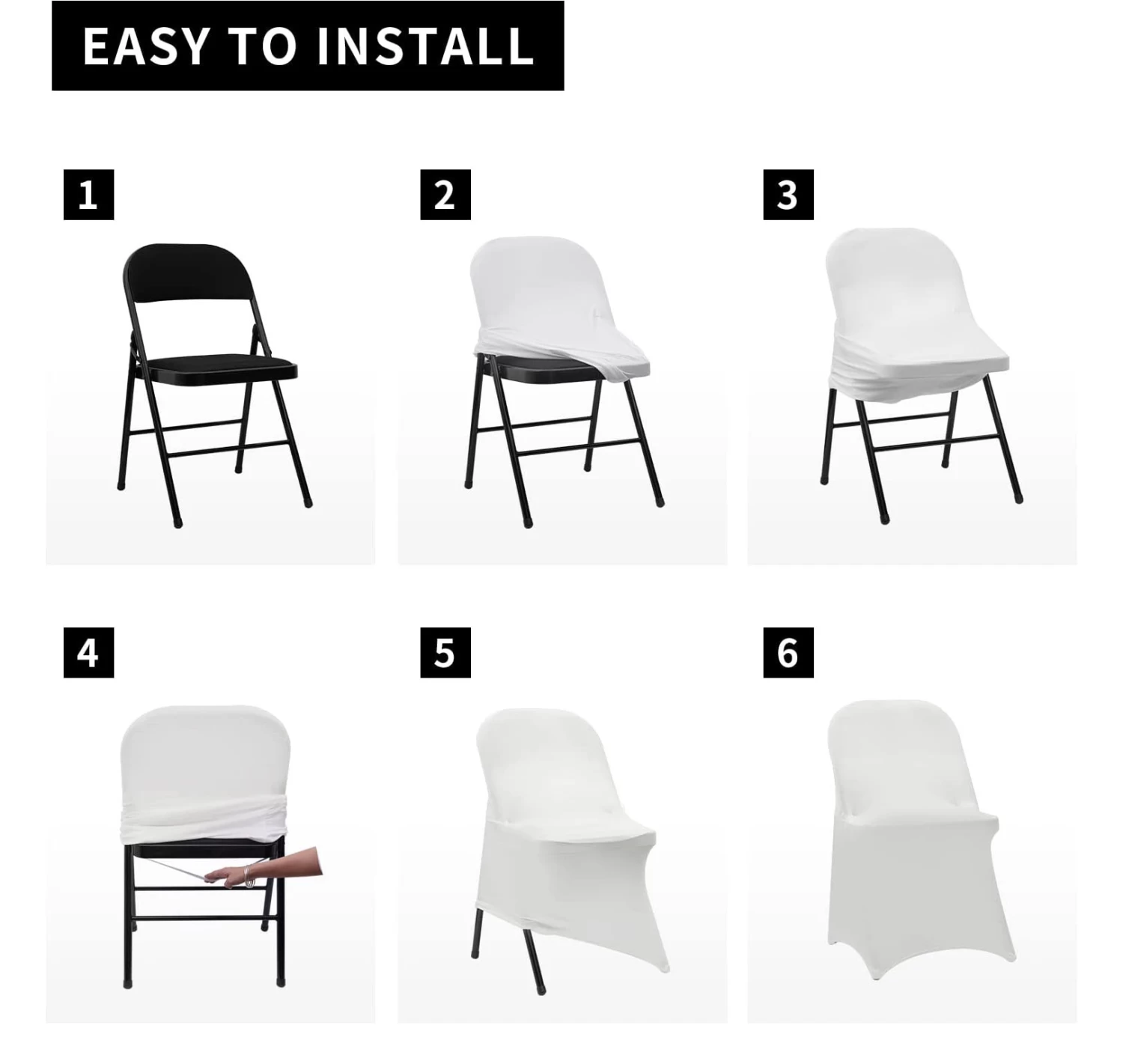 EASY TO INSTALL

1

2

3

4

5

6