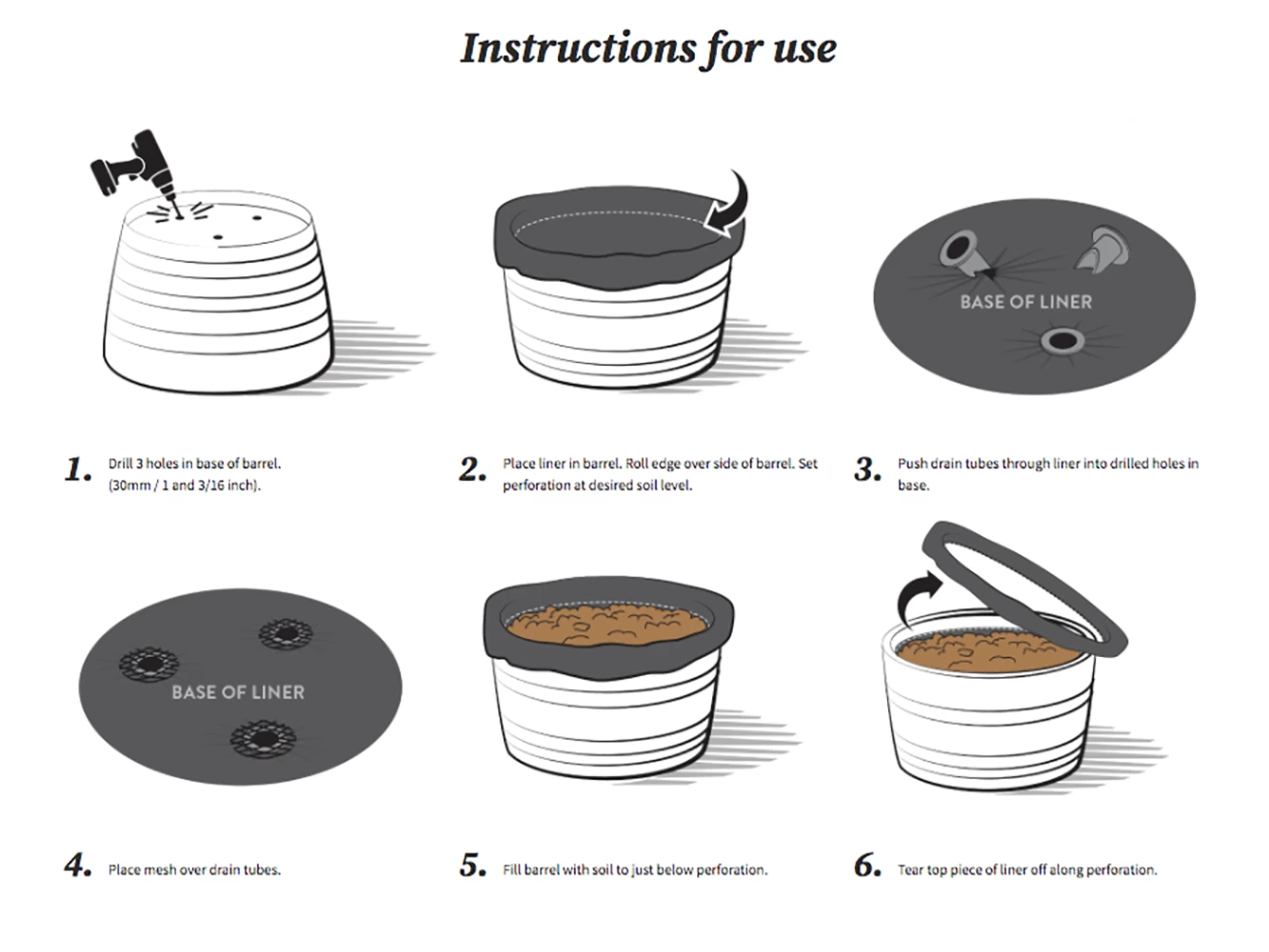 Instructions for use

BASE OF LINER

1. Drill 3 holes in base of barrel. (30mm / 1 and 3/16 inch).

2. Place liner in barrel. Roll edge over side of barrel. Set perforation at desired soil level.

3. Push drain tubes through liner into drilled holes in base.

BASE OF LINER

4. Place mesh over drain tubes.

5. Fill barrel with soil to just below perforation.

6. Tear top piece of liner off along perforation.